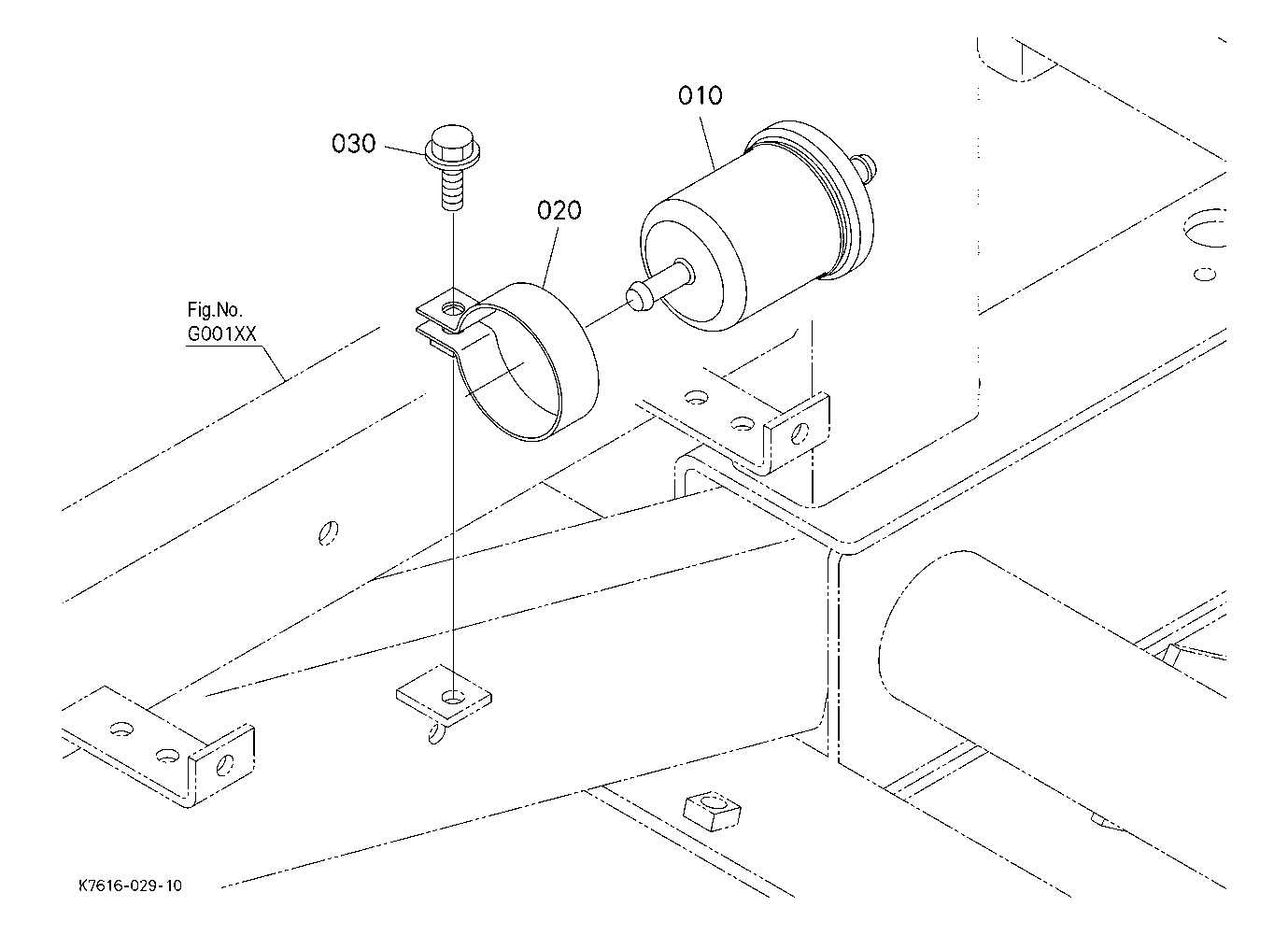 010

030

020

Fig.No.
G001XX

K7616-029-10